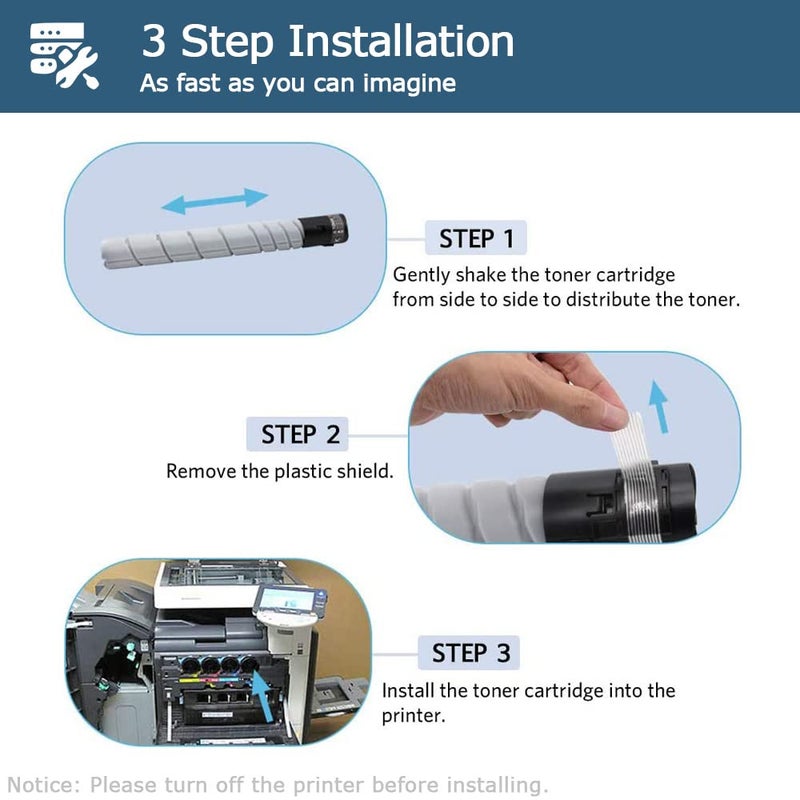 3 Step Installation
As fast as you can imagine

STEP 1
Gently shake the toner cartridge from side to side to distribute the toner.

STEP 2
Remove the plastic shield.

STEP 3
Install the toner cartridge into the printer.

Notice: Please turn off the printer before installing.